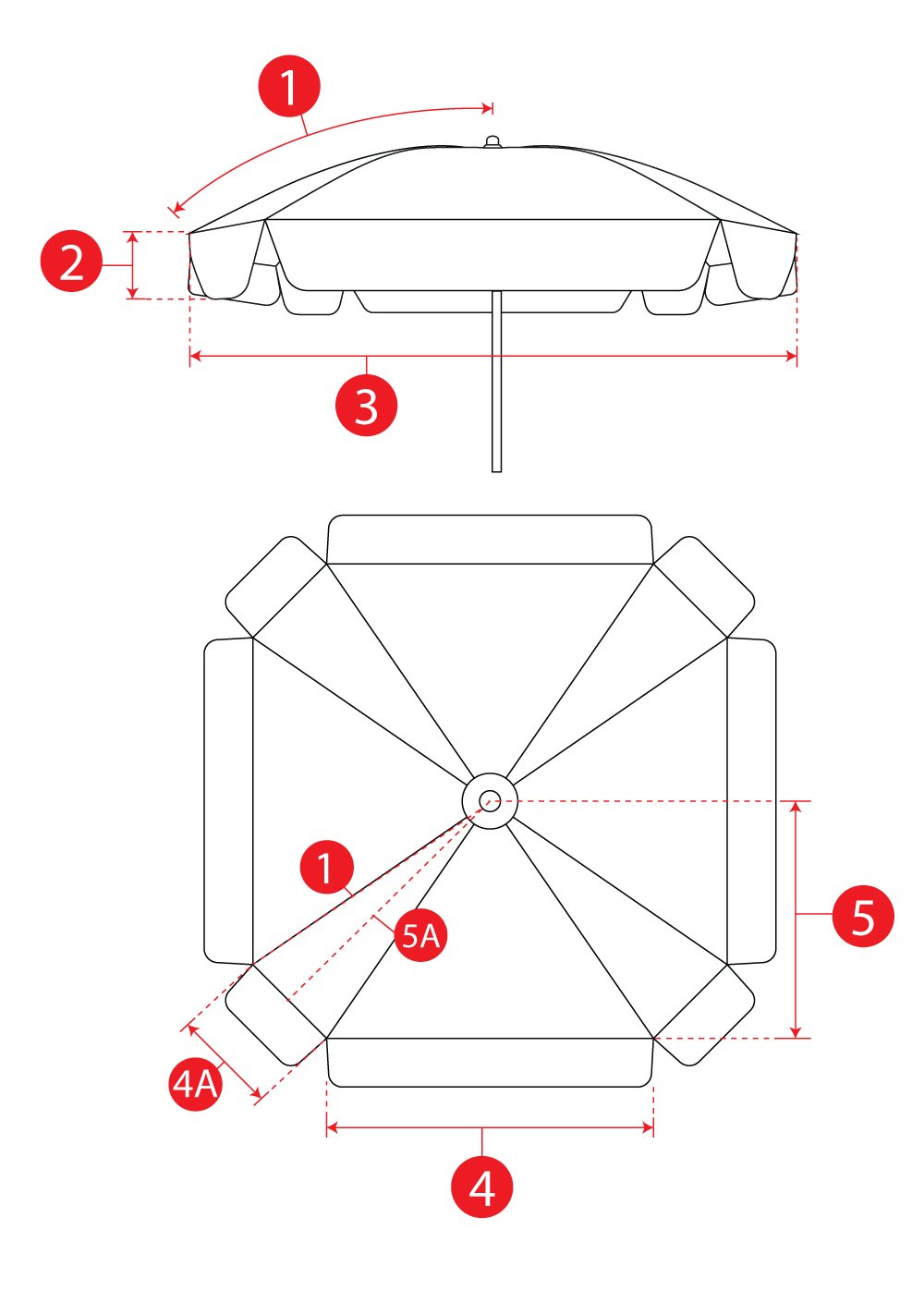 1
2
3
1
5A
5
4A
4